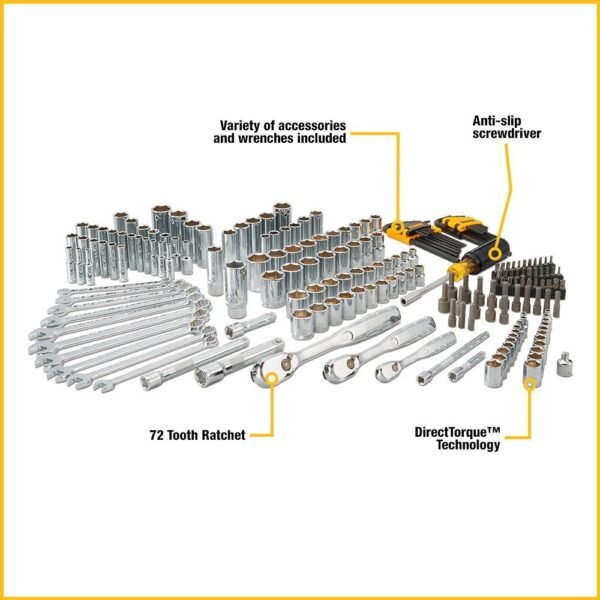 Variety of accessories and wrenches included

Anti-slip screwdriver

72 Tooth Ratchet

DirectTorque™ Technology